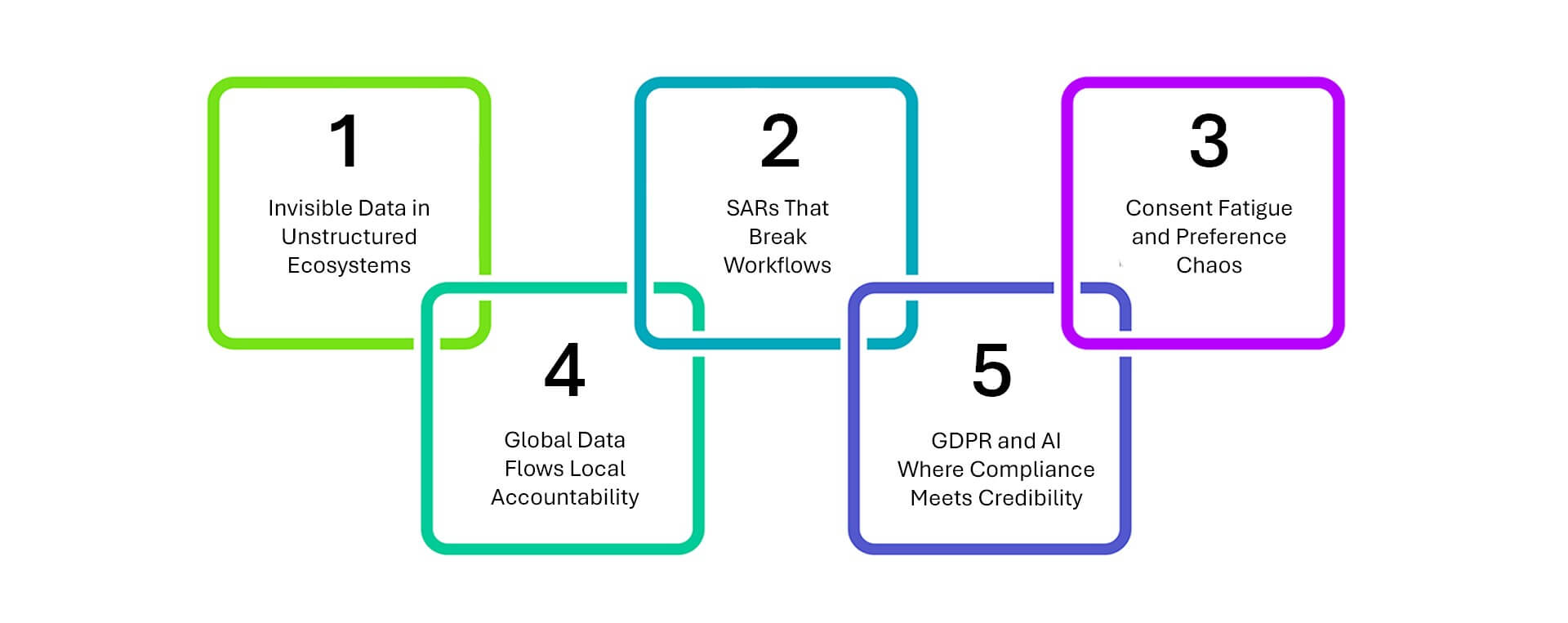 1

Invisible Data in Unstructured Ecosystems

2

SARs That Break Workflows

3

Consent Fatigue and Preference Chaos

4

Global Data Flows Local Accountability

5

GDPR and AI Where Compliance Meets Credibility