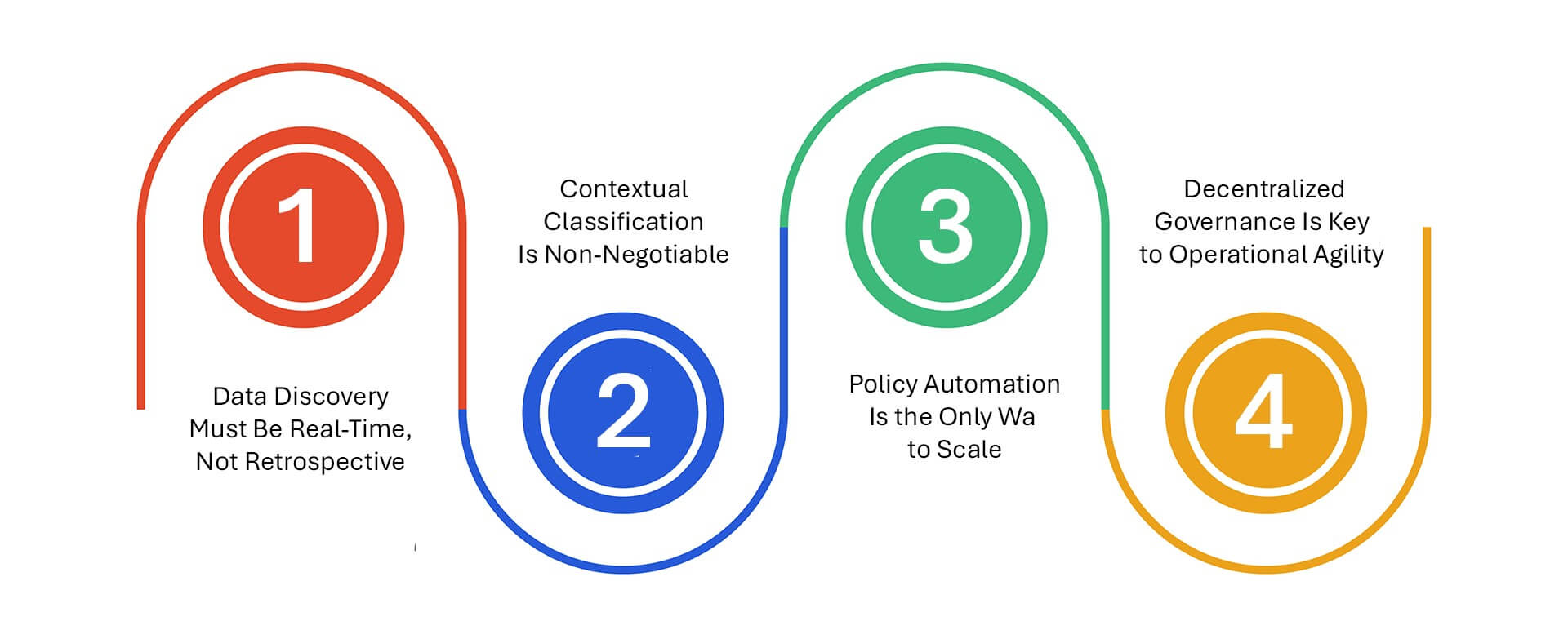 1

Data Discovery Must Be Real-Time, Not Retrospective

Contextual Classification Is Non-Negotiable

2

3

Policy Automation Is the Only Wa to Scale

Decentralized Governance Is Key to Operational Agility

4