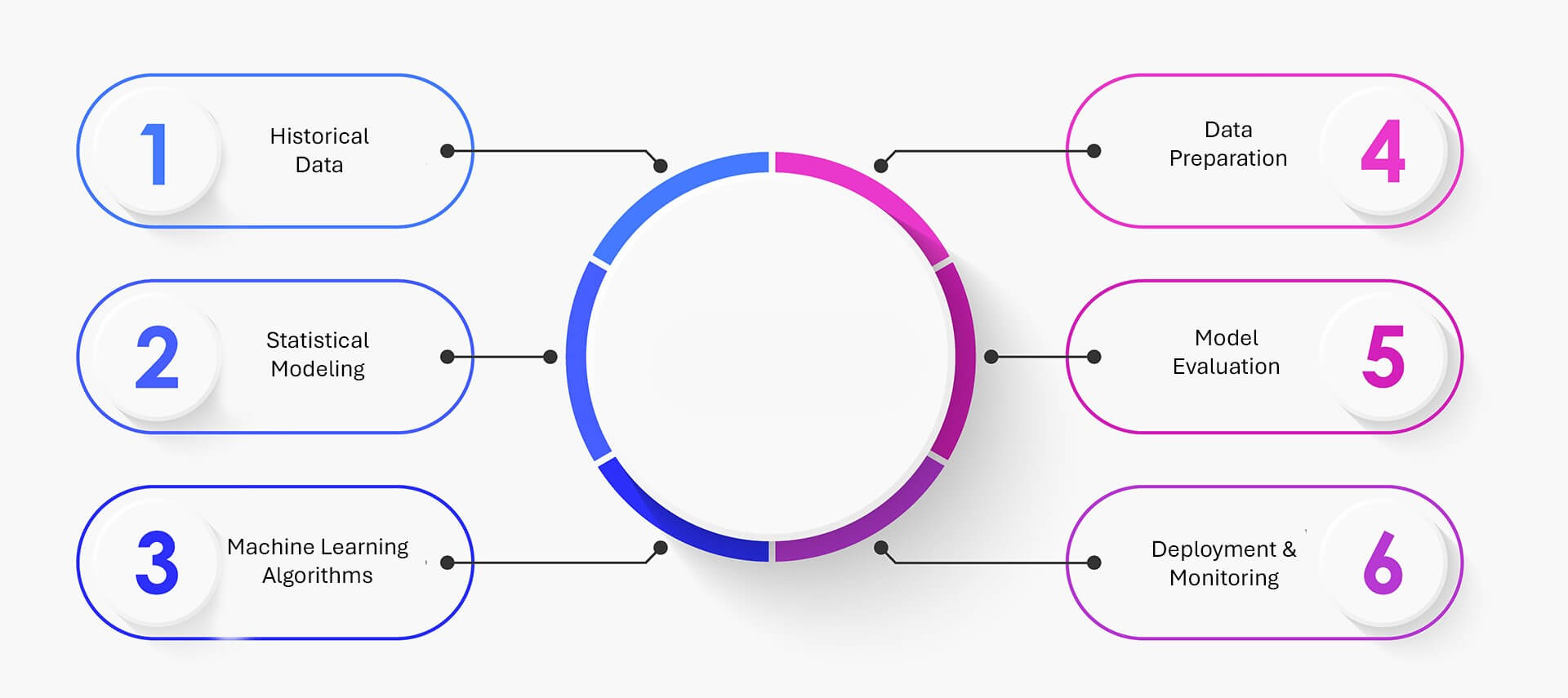 1
Historical Data

2
Statistical Modeling

3
Machine Learning Algorithms

Data Preparation
4

Model Evaluation
5

Deployment & Monitoring
6