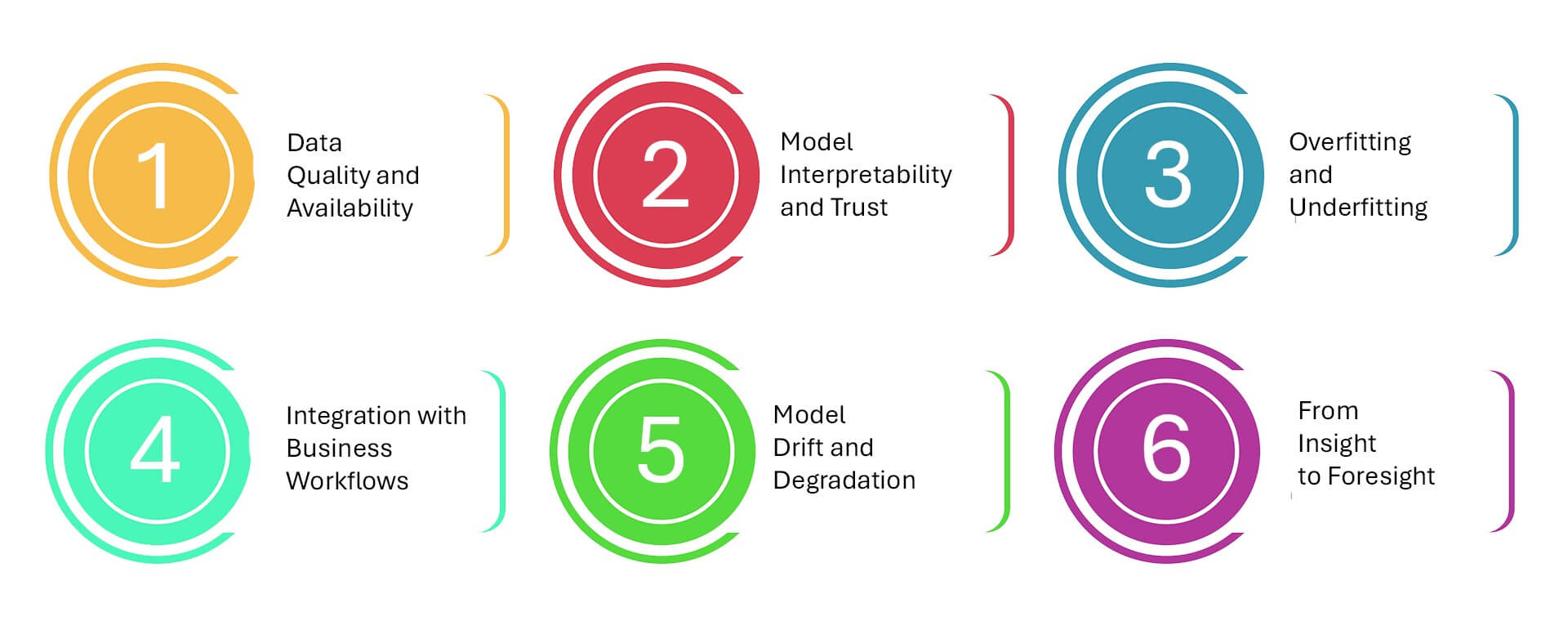 1
Data Quality and Availability

2
Model Interpretability and Trust

3
Overfitting and Underfitting

4
Integration with Business Workflows

5
Model Drift and Degradation

6
From Insight to Foresight