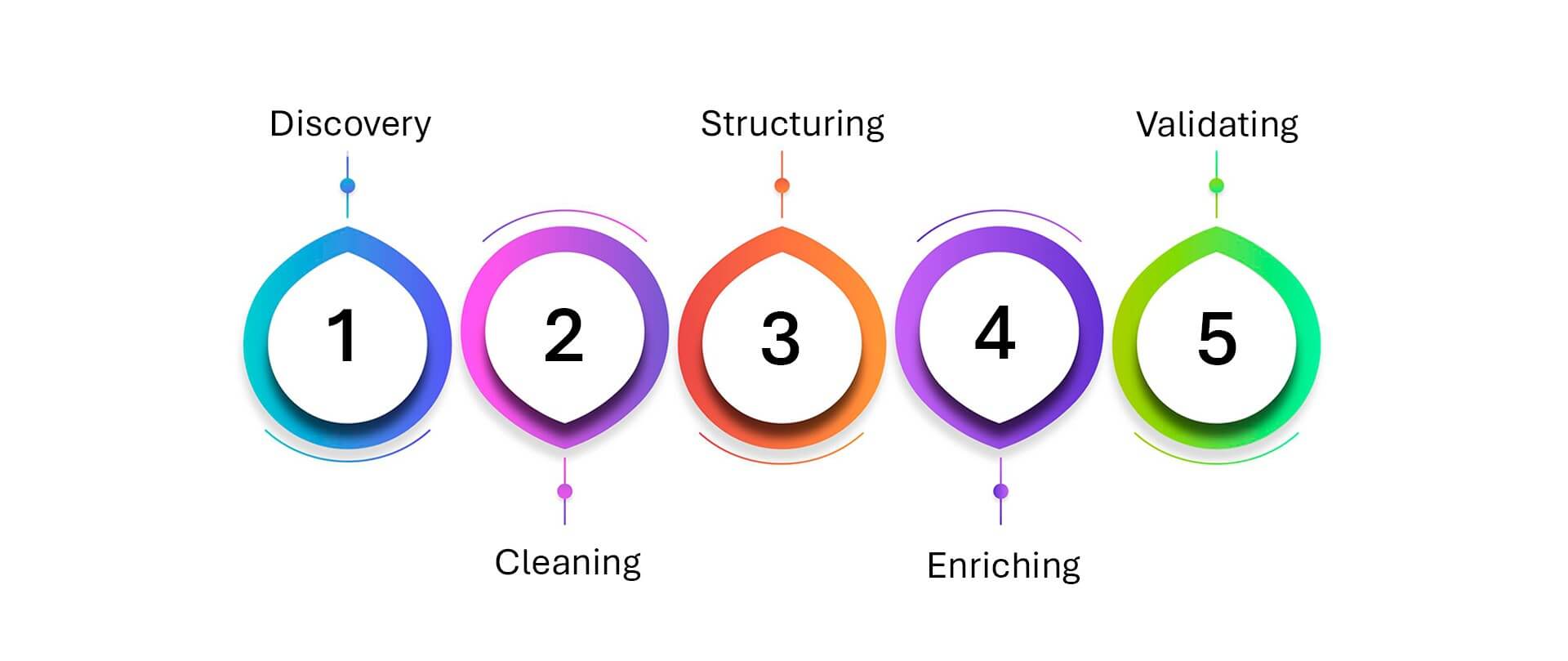 Discovery

1

2

Cleaning

Structuring

3

4

Enriching

Validating

5