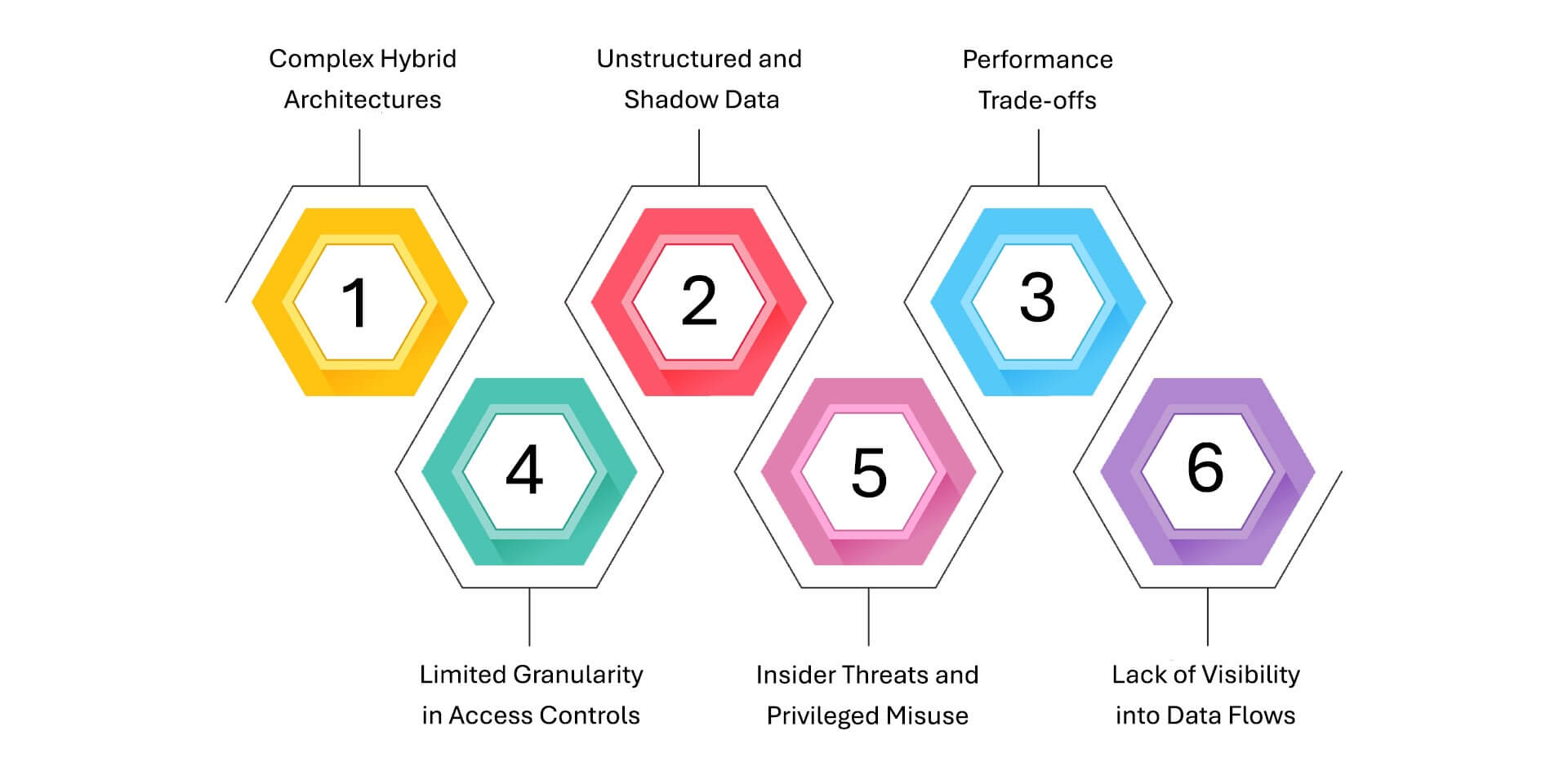 Complex Hybrid Architectures

Unstructured and Shadow Data

Performance Trade-offs

1

2

3

4

5

6

Limited Granularity in Access Controls

Insider Threats and Privileged Misuse

Lack of Visibility into Data Flows