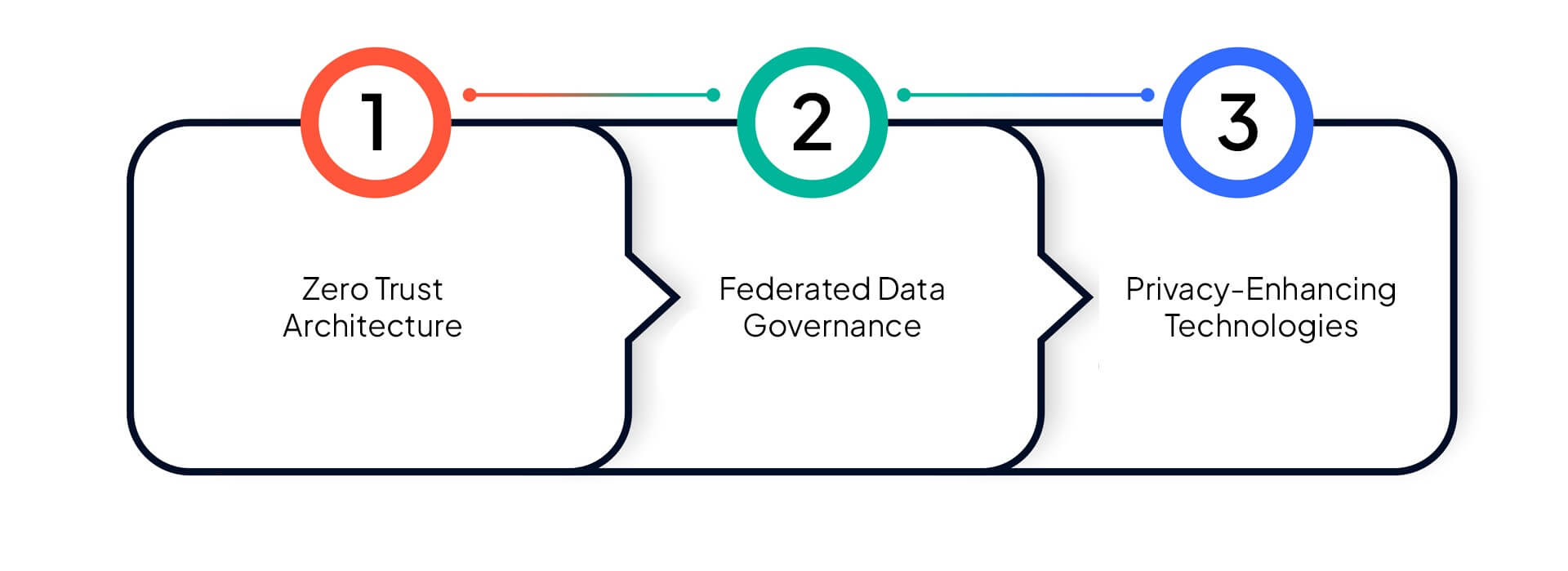 1

Zero Trust Architecture

2

Federated Data Governance

3

Privacy-Enhancing Technologies