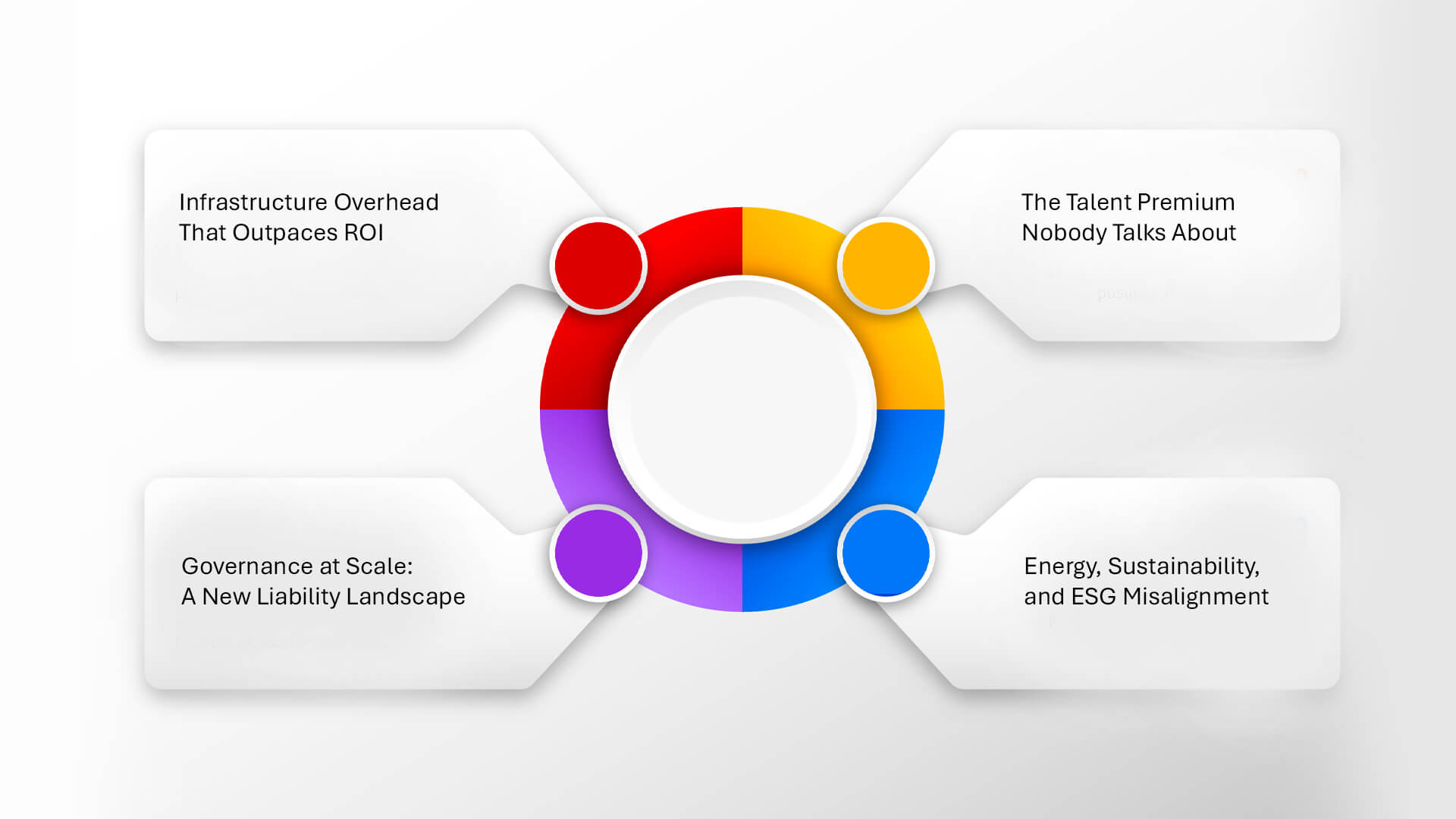 Infrastructure Overhead That Outpaces ROI

The Talent Premium Nobody Talks About

Governance at Scale: A New Liability Landscape

Energy, Sustainability, and ESG Misalignment