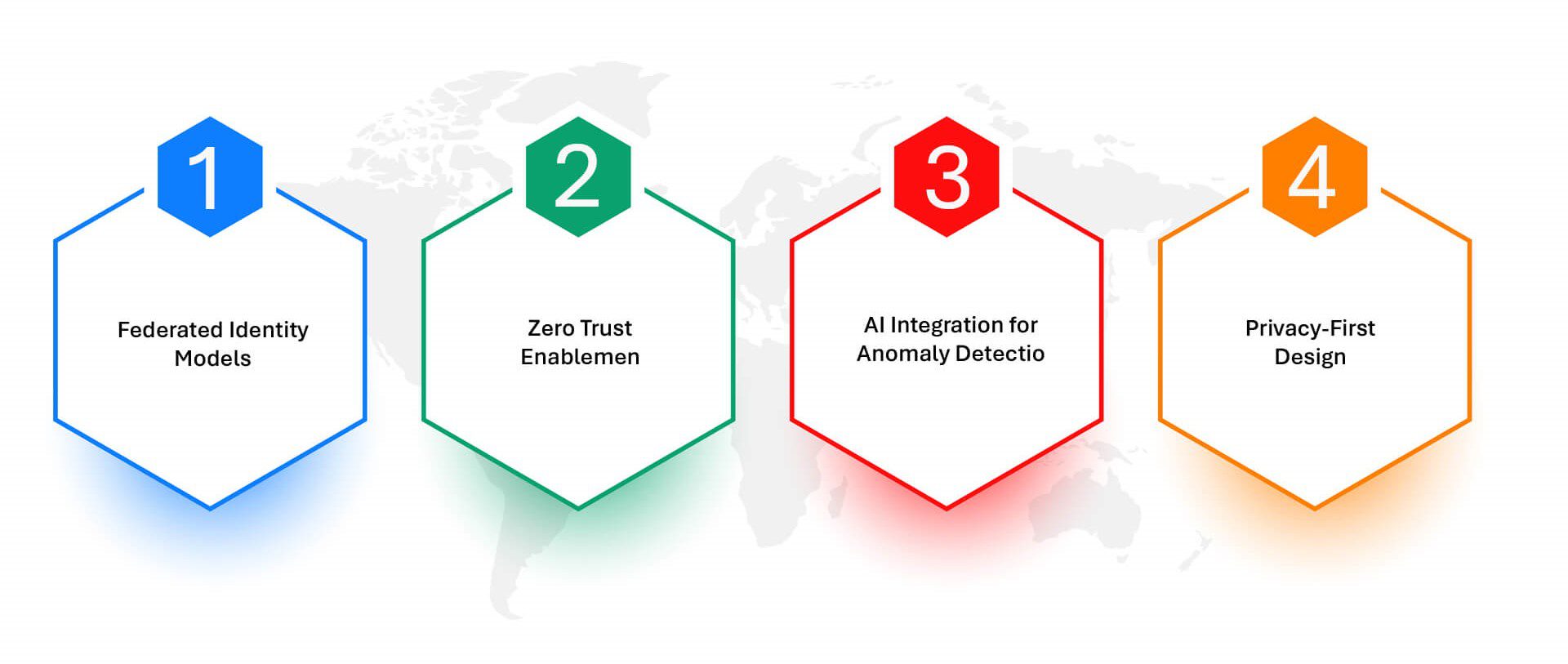 1

Federated Identity Models

2

Zero Trust Enablemen

3

AI Integration for Anomaly Detectio

4

Privacy-First Design