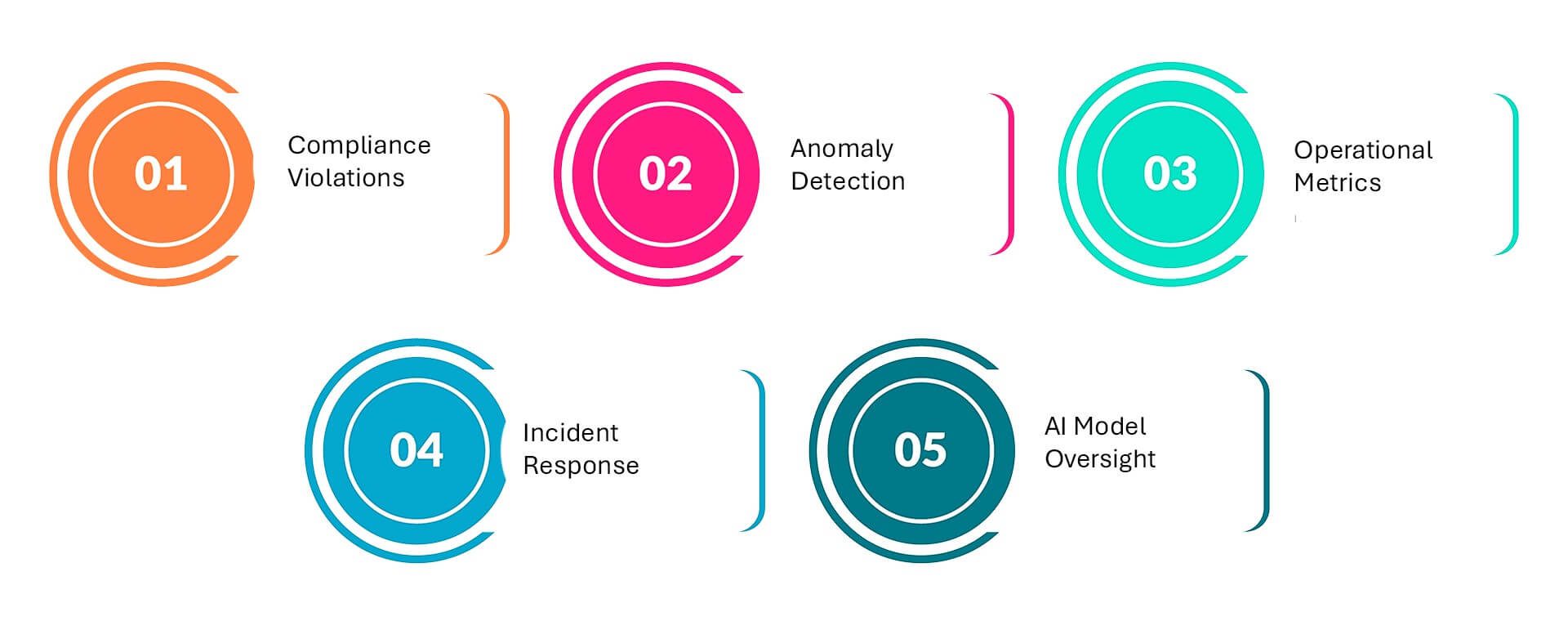 01
Compliance Violations

02
Anomaly Detection

03
Operational Metrics

04
Incident Response

05
AI Model Oversight