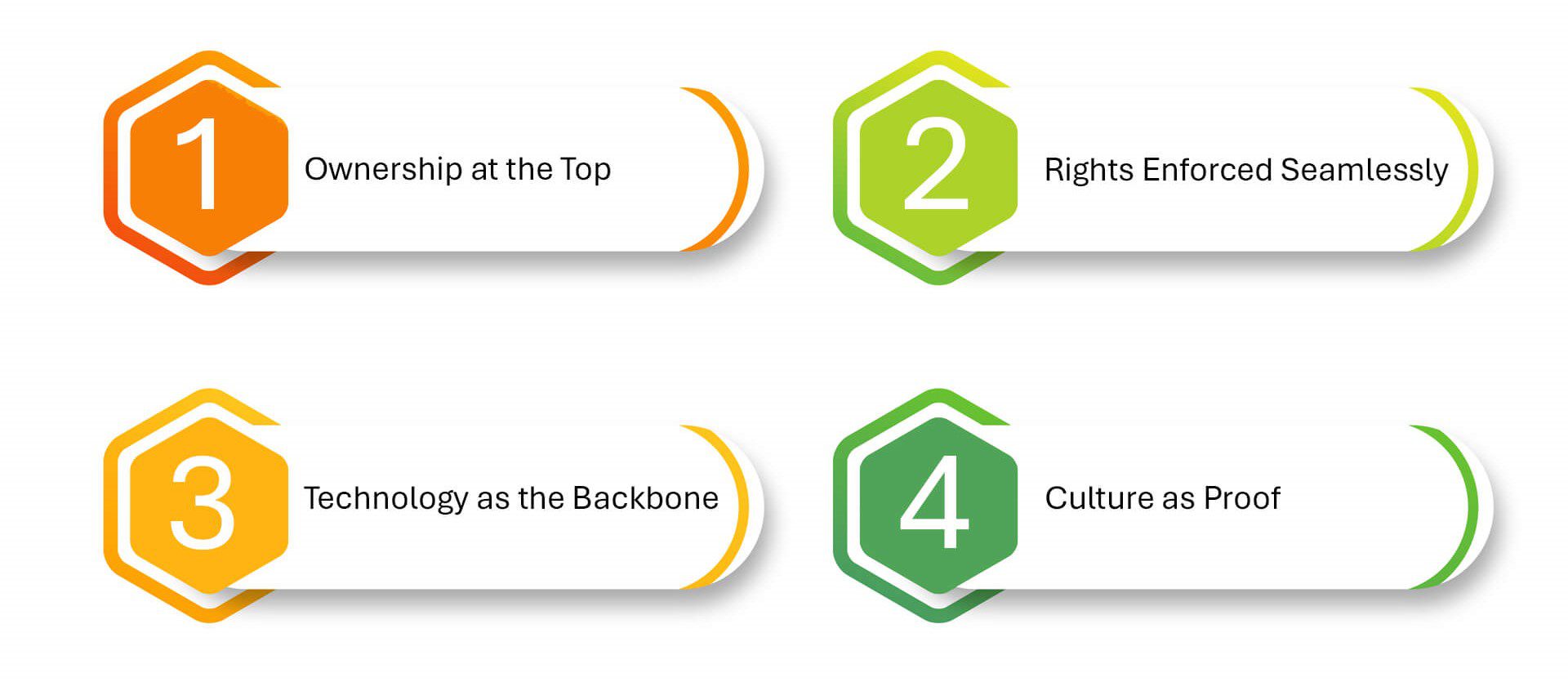 1 Ownership at the Top

2 Rights Enforced Seamlessly

3 Technology as the Backbone

4 Culture as Proof